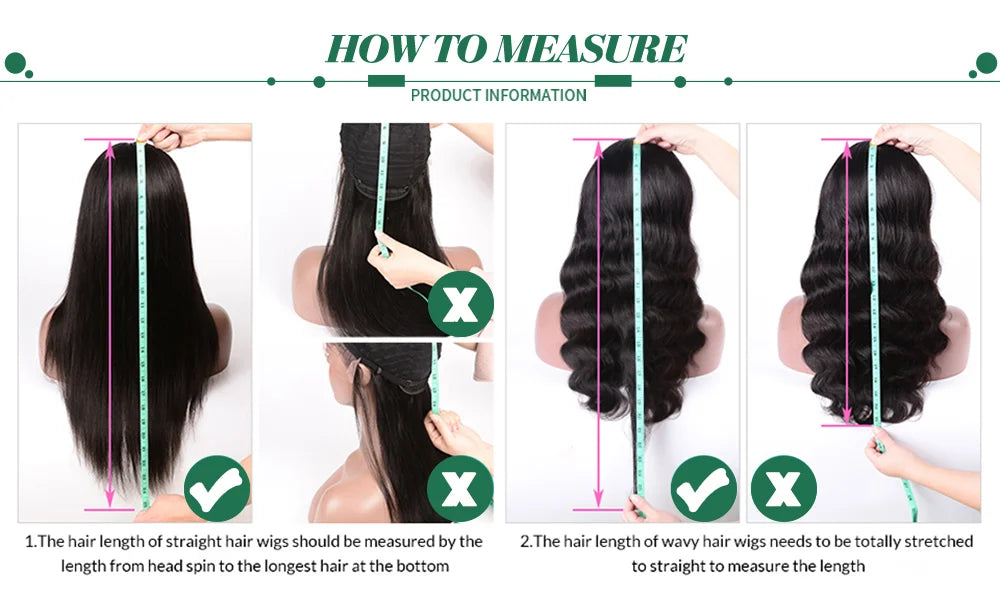 HOW TO MEASURE

PRODUCT INFORMATION

1.The hair length of straight hair wigs should be measured by the length from head spin to the longest hair at the bottom

2.The hair length of wavy hair wigs needs to be totally stretched to straight to measure the length