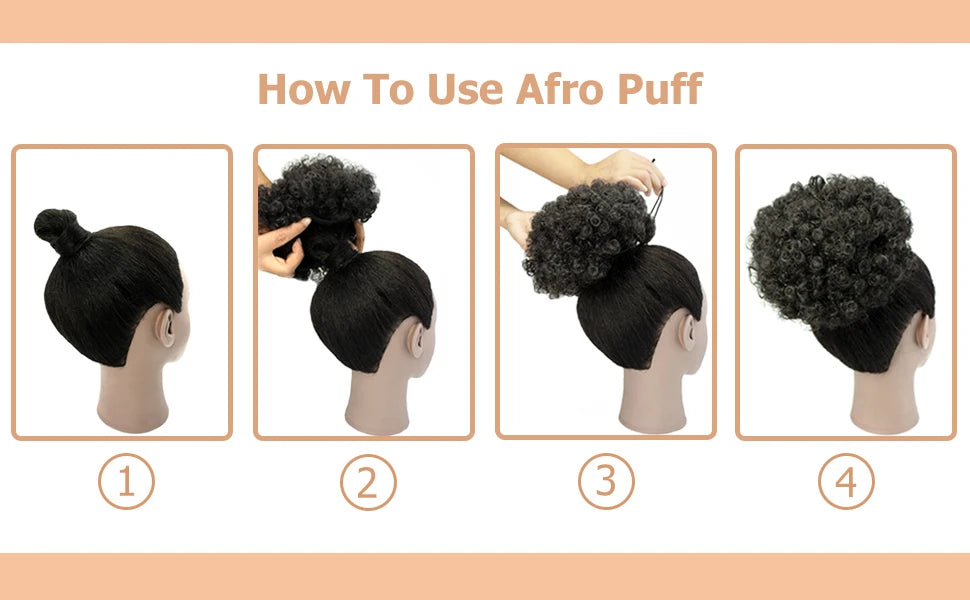 How To Use Afro Puff

①

②

③

④