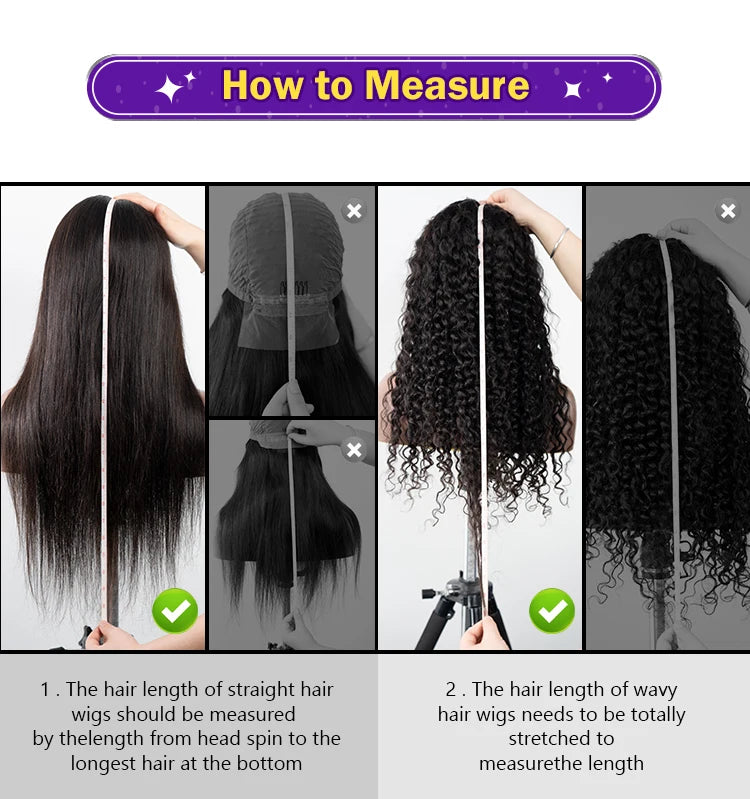 How to Measure

1 . The hair length of straight hair wigs should be measured by thelength from head spin to the longest hair at the bottom

2 . The hair length of wavy hair wigs needs to be totally stretched to measurethe length